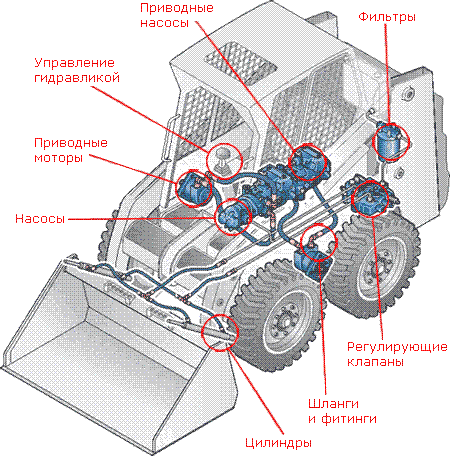 Приводные насосы

Фильтры

Управление гидравликой

Приводные моторы

Насосы

Регулирующие клапаны

Шланги и фитинги

Цилиндры